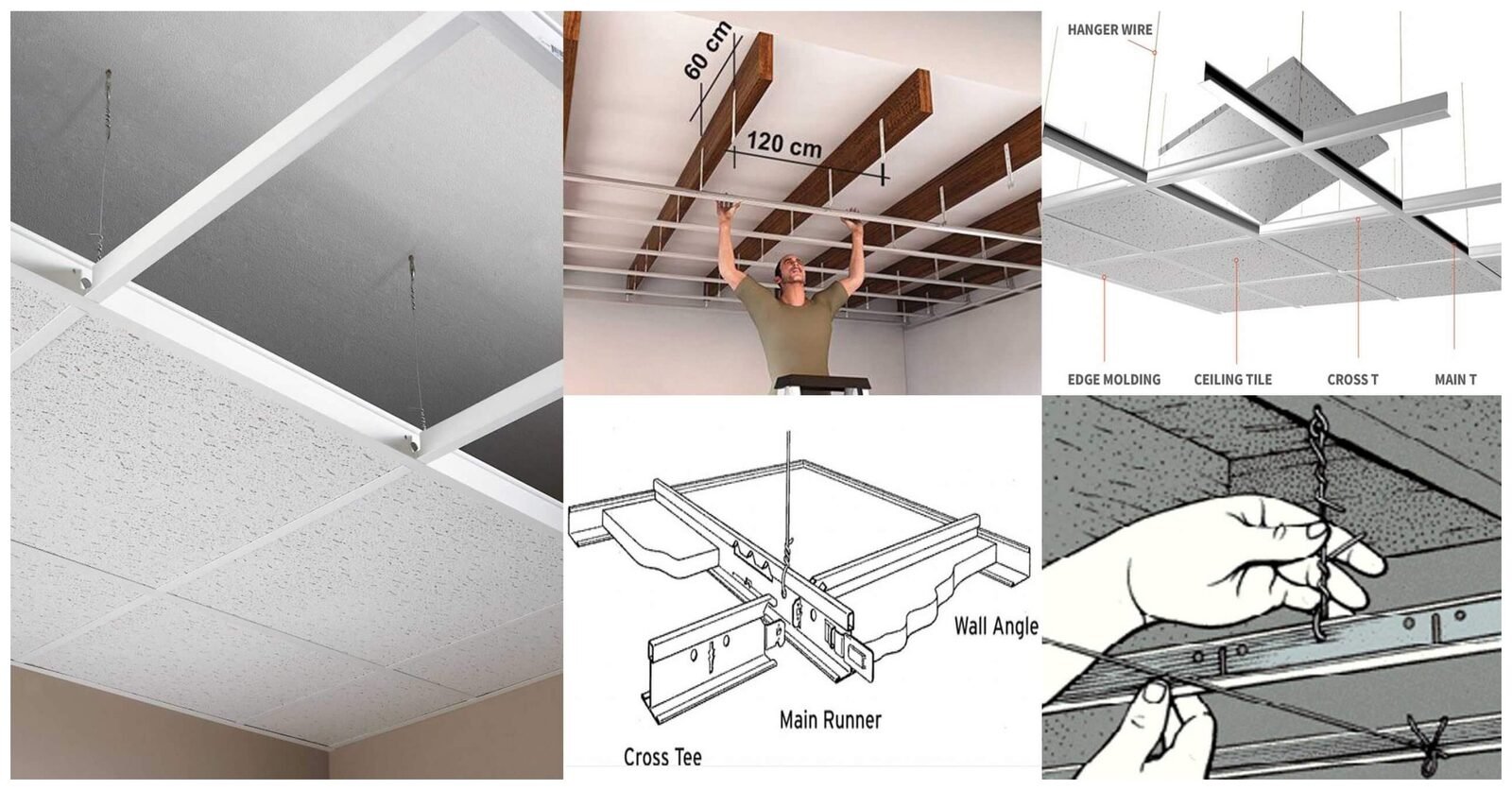 60 cm
120 cm

HANGER WIRE
EDGE MOLDING
CEILING TILE
CROSS T
MAIN T

Wall Angle
Main Runner
Cross Tee