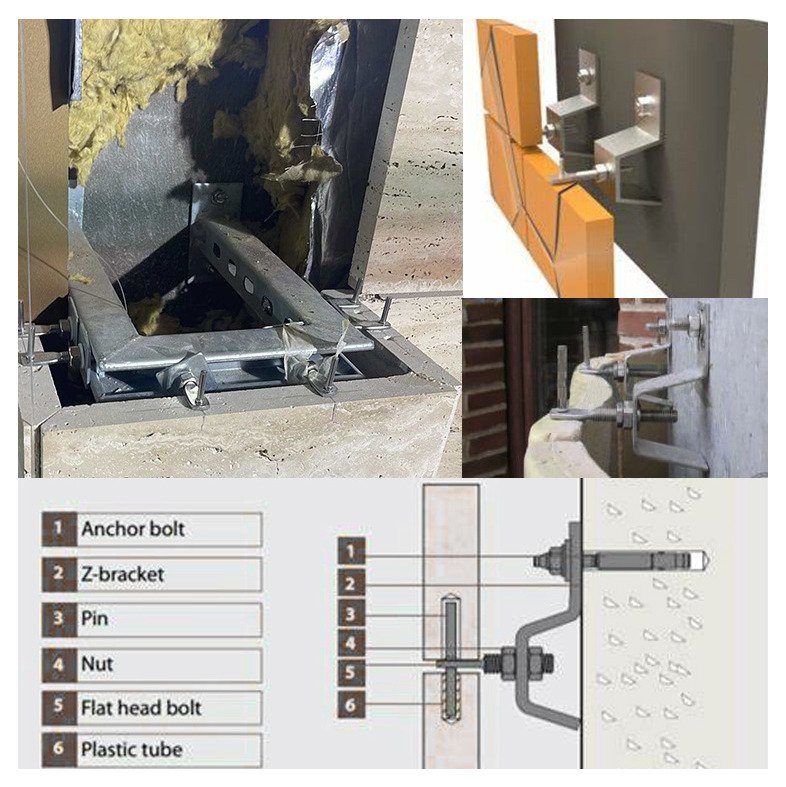 1 Anchor bolt
2 Z-bracket
3 Pin
4 Nut
5 Flat head bolt
6 Plastic tube

1
2
3
4
5
6