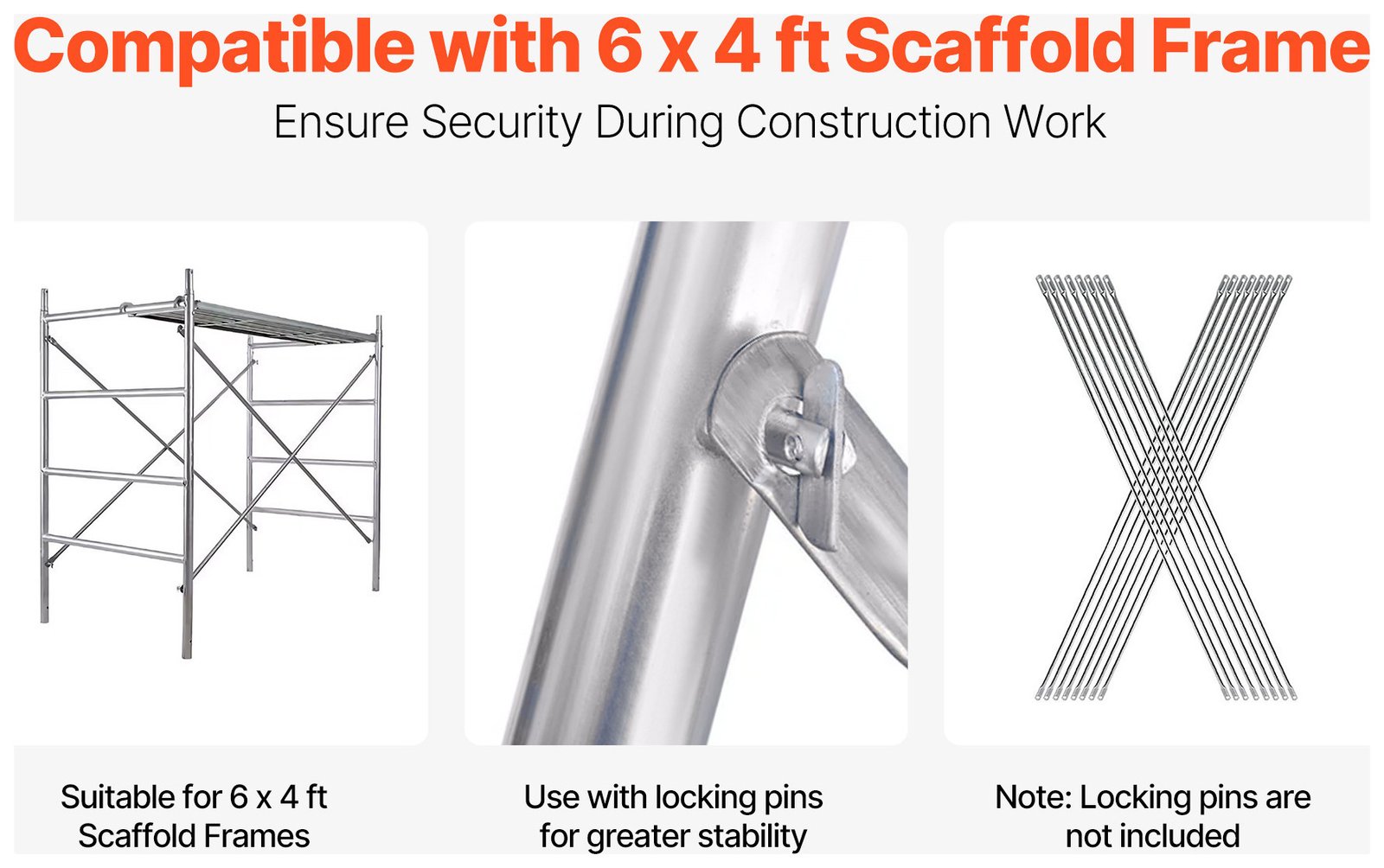 Compatible with 6 x 4 ft Scaffold Frame

Ensure Security During Construction Work

Suitable for 6 x 4 ft Scaffold Frames

Use with locking pins for greater stability

Note: Locking pins are not included